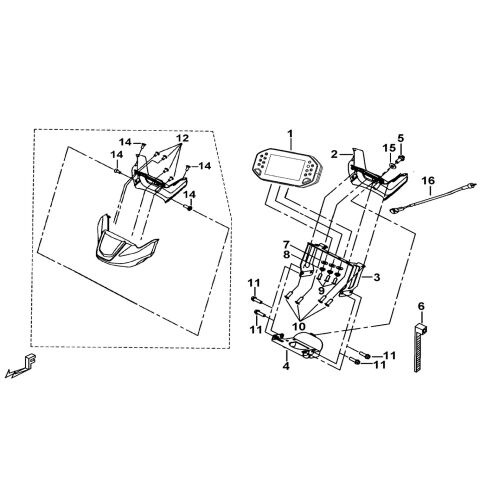 14
12
14
14
14
1
2
15
5
16
7
8
3
9
11
10
11
6
4
11
11
F