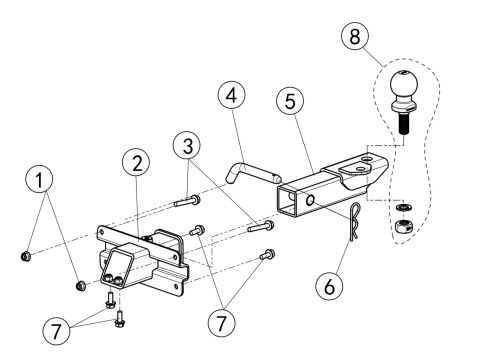 8
4
5
3
2
1
6
7
7