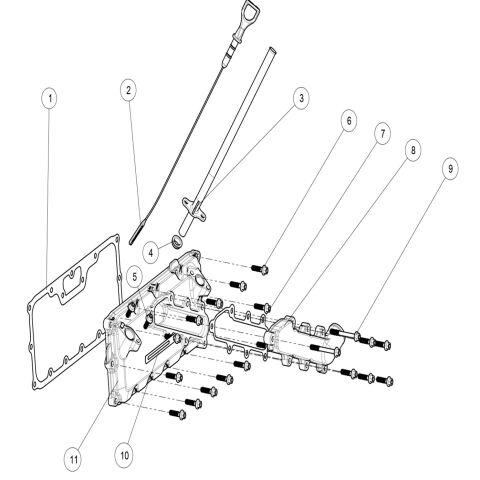 1
2
3
6
7
8
9
4
5
11
10