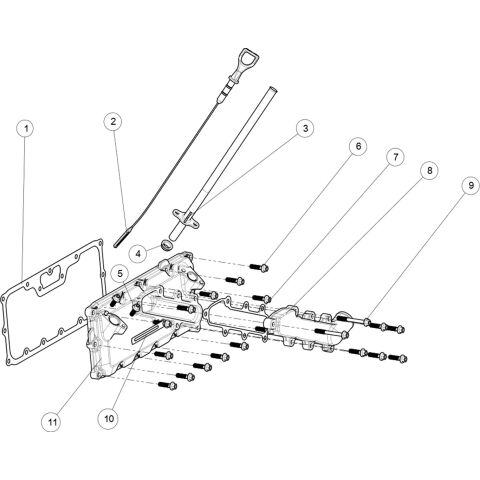 1
2
3
6
7
8
9
4
5
11
10