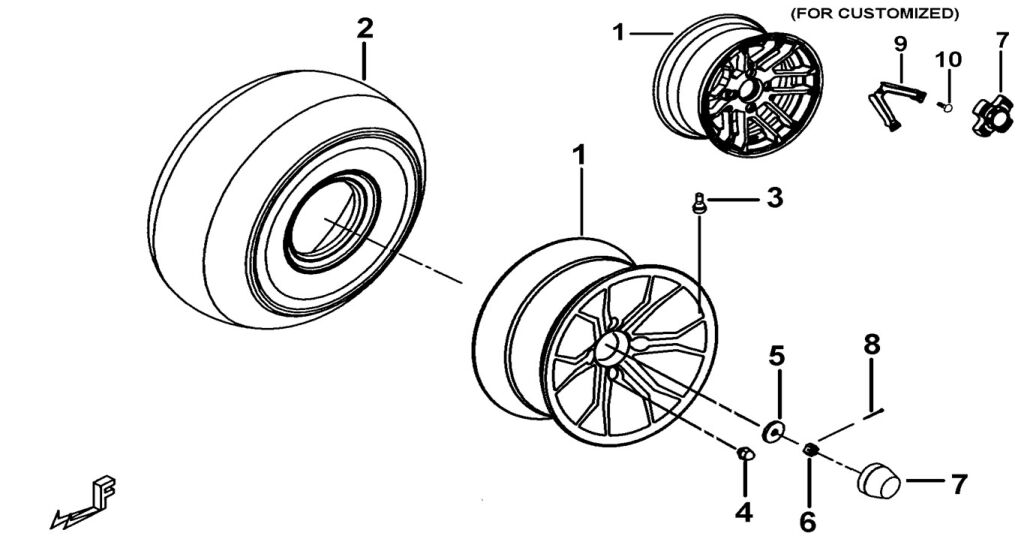 (FOR CUSTOMIZED)

2

1

9

10

7

1

3

5

8

4

6

7

F