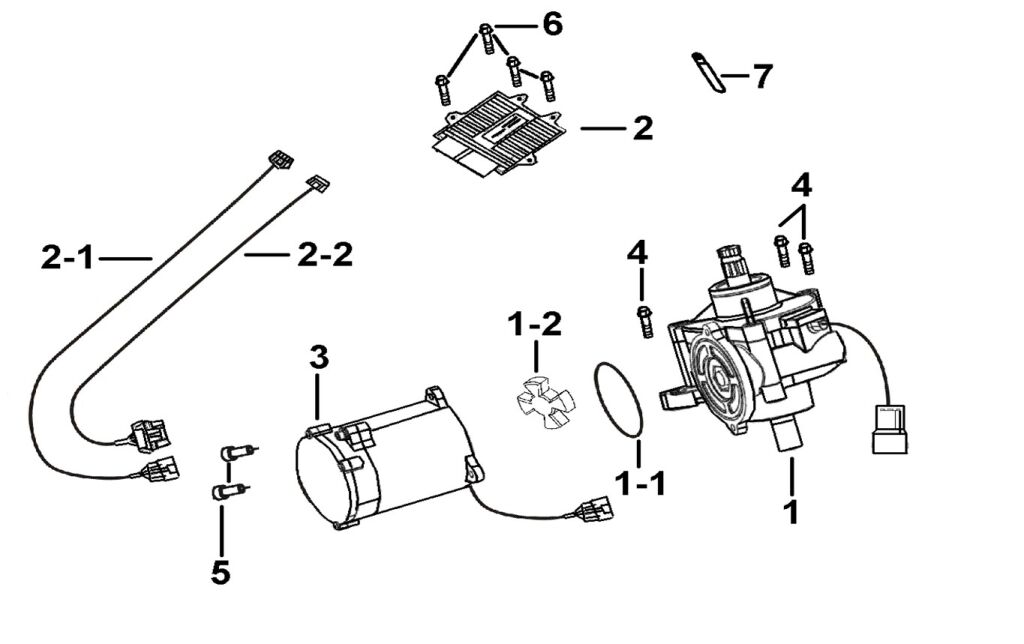 6
7
2
4
2-1
2-2
4
1-2
3
1-1
1
5