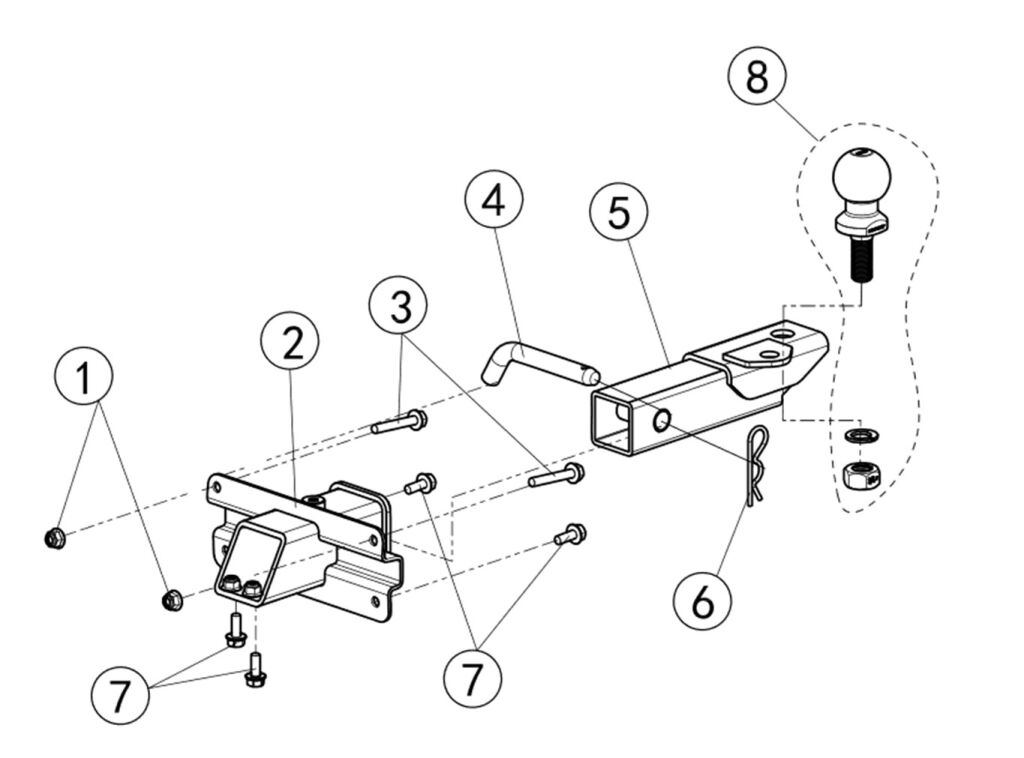 8
4
5
3
2
1
6
7
7