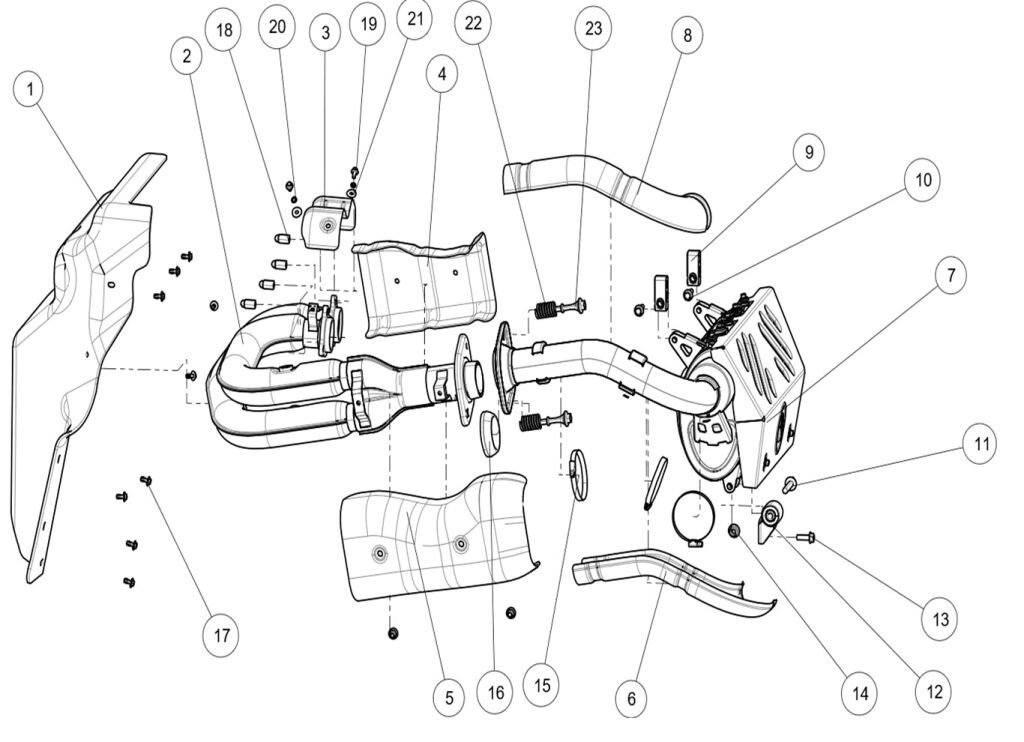 1
2
18
20
3
19
21
4
22
23
8
9
10
7
11
13
12
14
6
15
16
5
17