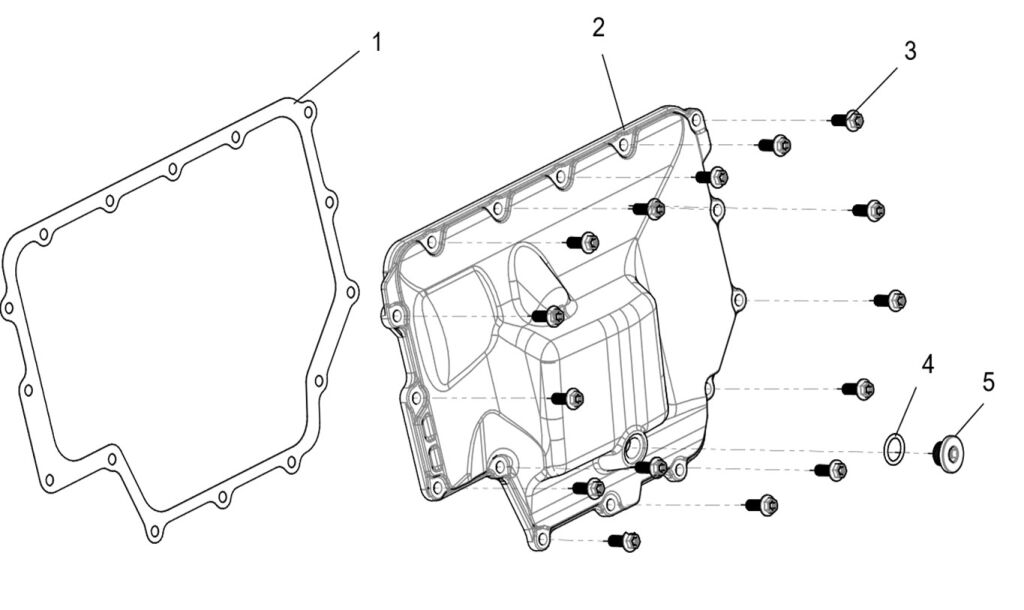 1
2
3
4
5